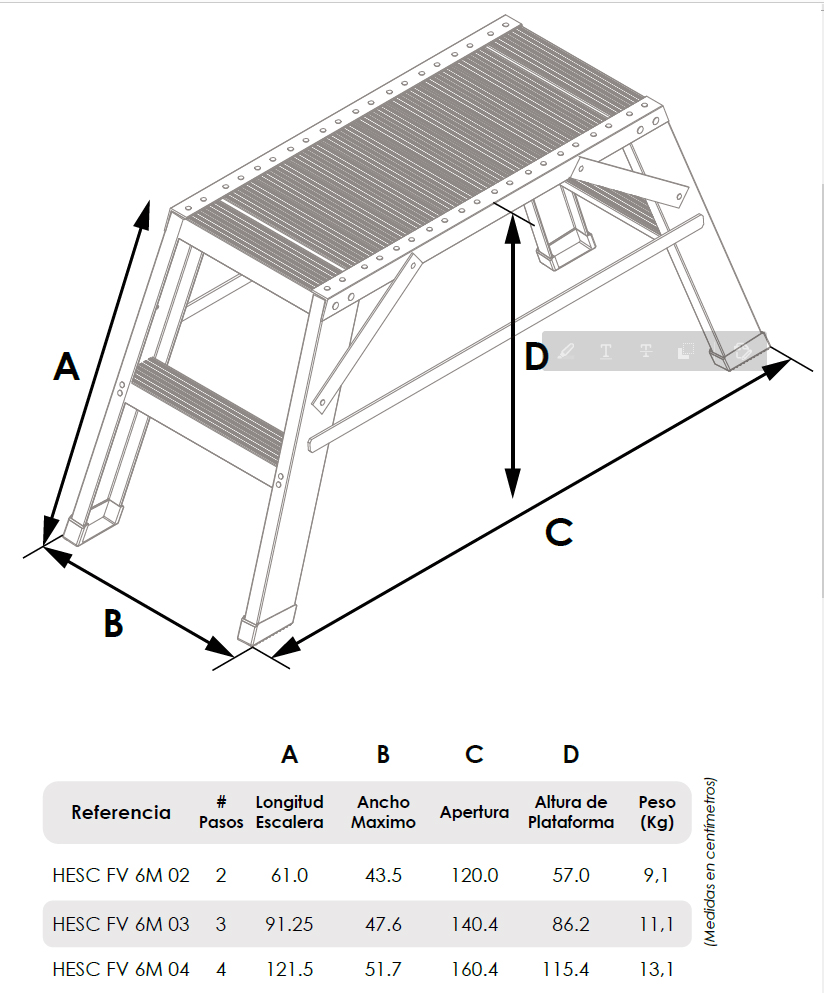 A

D

C

B

| | | A | B | C | D | |
|---|---|---|---|---|---|---|
| Referencia | # Pasos | Longitud Escalera | Ancho Maximo | Apertura | Altura de Plataforma | Peso (Kg) |
| HESC FV 6M 02 | 2 | 61.0 | 43.5 | 120.0 | 57.0 | 9,1 |
| HESC FV 6M 03 | 3 | 91.25 | 47.6 | 140.4 | 86.2 | 11,1 |
| HESC FV 6M 04 | 4 | 121.5 | 51.7 | 160.4 | 115.4 | 13,1 |

(Medidas en centímetros)